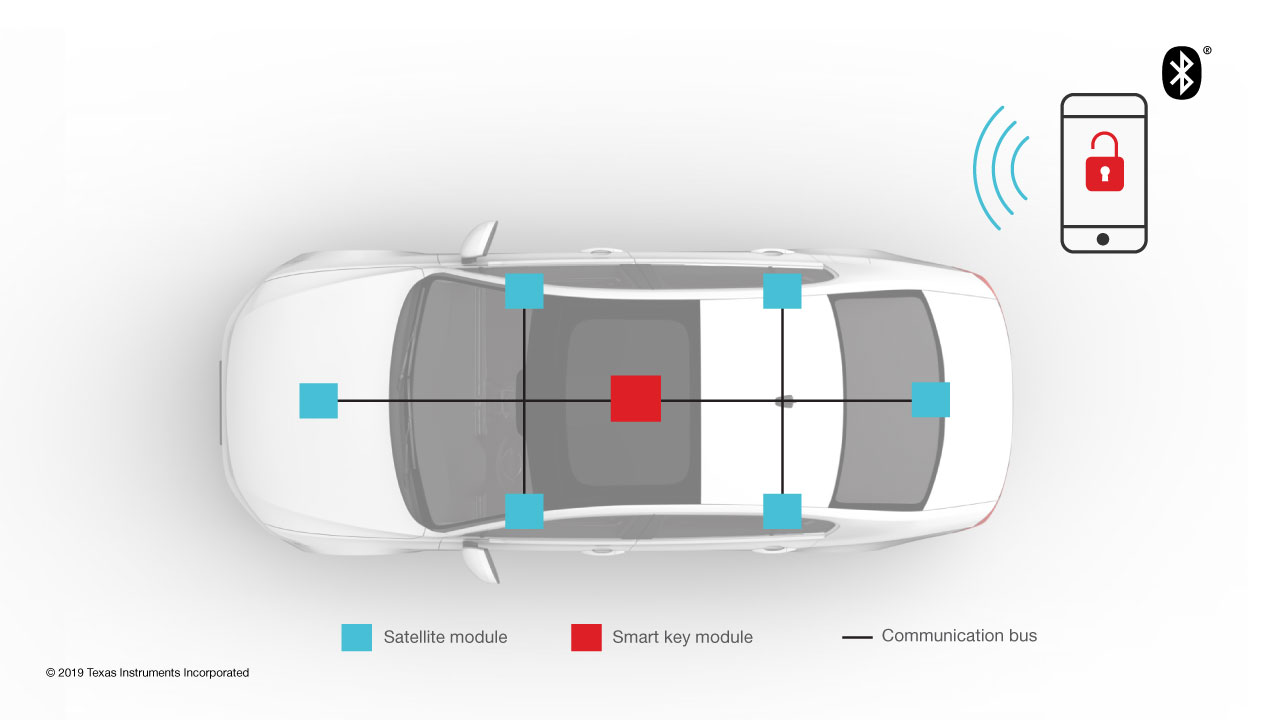 ®

Satellite module
Smart key module
Communication bus

© 2019 Texas Instruments Incorporated