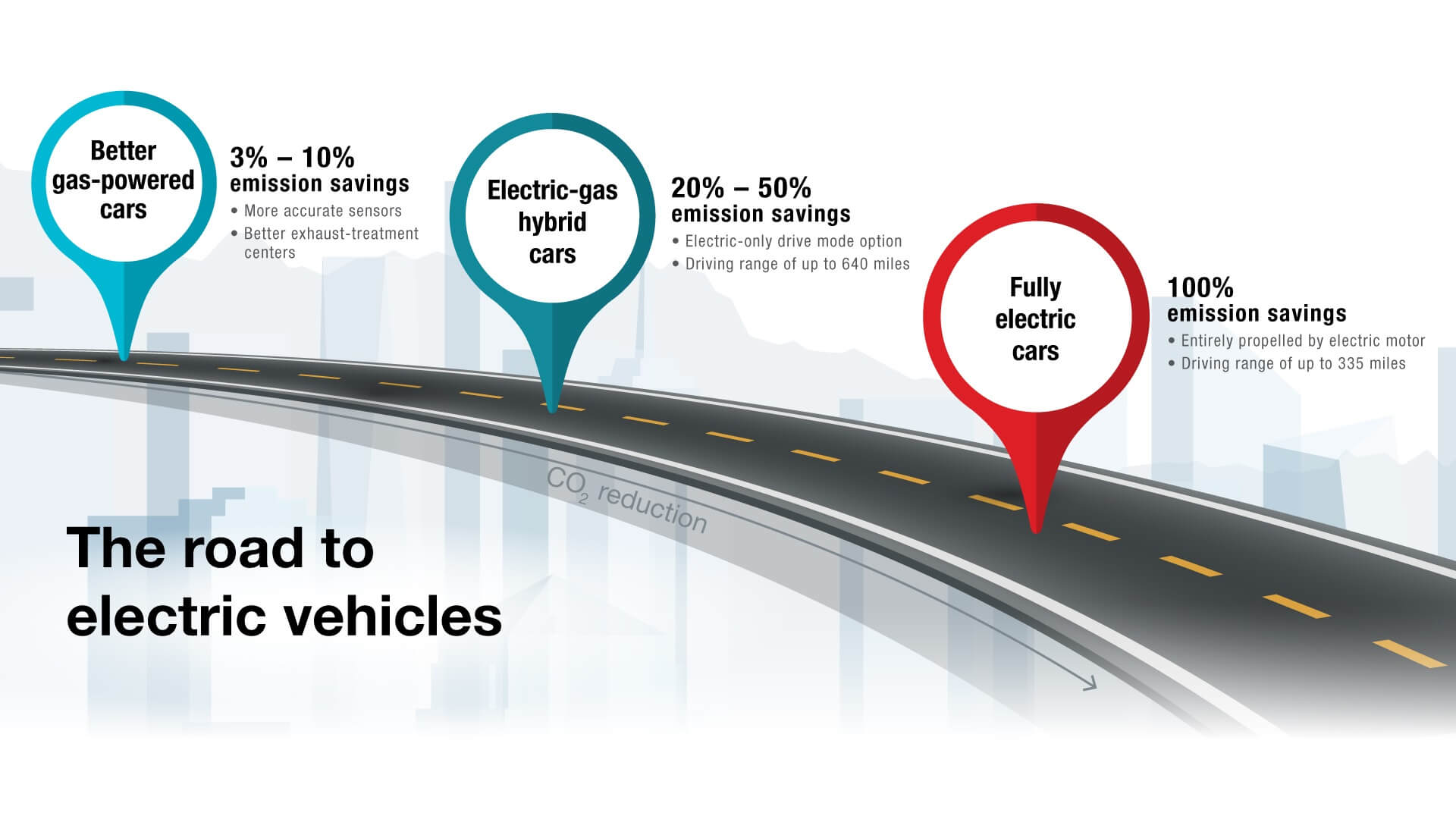 Better gas-powered cars

3% – 10%
emission savings
• More accurate sensors
• Better exhaust-treatment centers

Electric-gas hybrid cars

20% – 50%
emission savings
• Electric-only drive mode option
• Driving range of up to 640 miles

Fully electric cars

100%
emission savings
• Entirely propelled by electric motor
• Driving range of up to 335 miles

$CO_2$ reduction

The road to electric vehicles