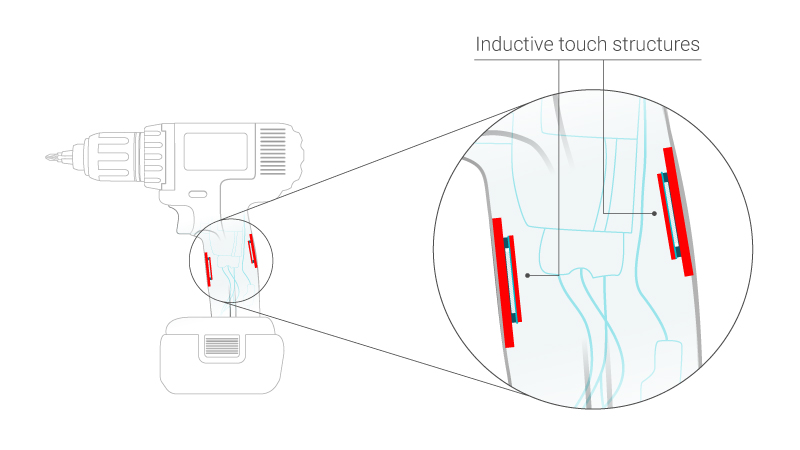 Inductive touch structures