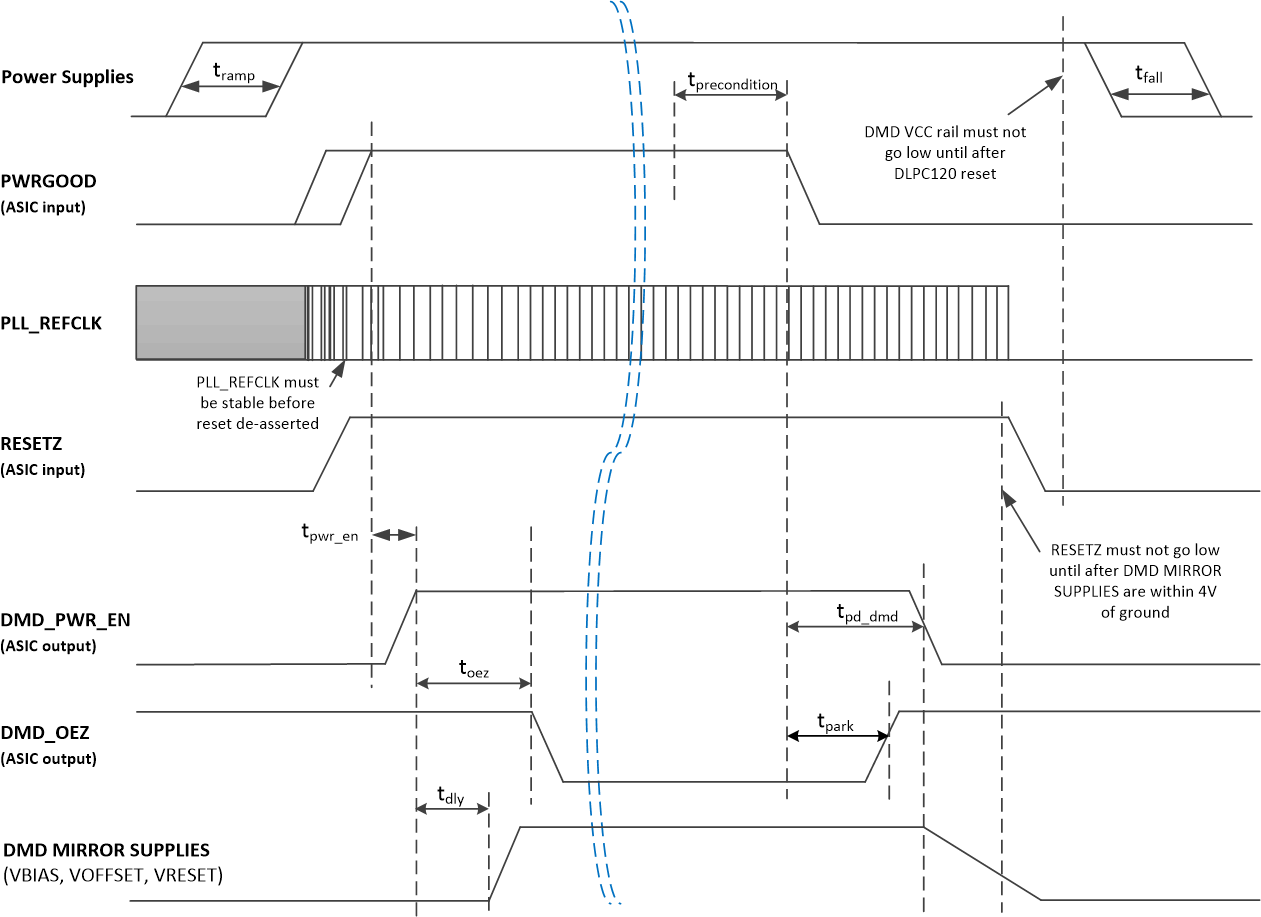 Power Supplies

$t_{ramp}$

$t_{precondition}$

$t_{fall}$

DMD VCC rail must not go low until after DLPC120 reset

PWRGOOD
(ASIC input)

PLL_REFCLK

PLL_REFCLK must be stable before reset de-asserted

RESETZ
(ASIC input)

$t_{pwr\_en}$

RESETZ must not go low until after DMD MIRROR SUPPLIES are within 4V of ground

DMD_PWR_EN
(ASIC output)

$t_{pd\_dmd}$

$t_{oez}$

DMD_OEZ
(ASIC output)

$t_{park}$

$t_{dly}$

DMD MIRROR SUPPLIES
(VBIAS, VOFFSET, VRESET)