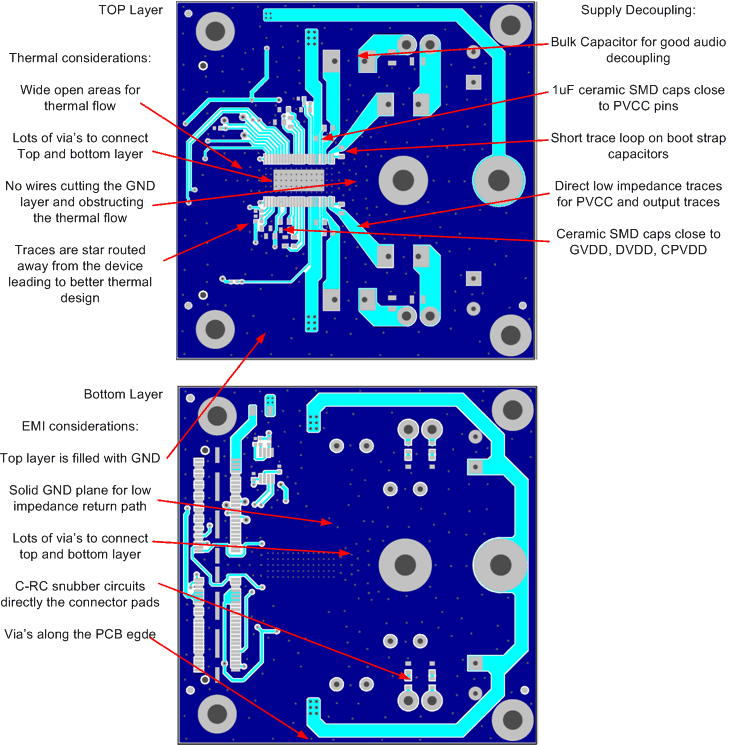 TOP Layer

Thermal considerations:

Wide open areas for thermal flow

Lots of via's to connect Top and bottom layer

No wires cutting the GND layer and obstructing the thermal flow

Traces are star routed away from the device leading to better thermal design

Supply Decoupling:

Bulk Capacitor for good audio decoupling

1uF ceramic SMD caps close to PVCC pins

Short trace loop on boot strap capacitors

Direct low impedance traces for PVCC and output traces

Ceramic SMD caps close to GVDD, DVDD, CPVDD

Bottom Layer

EMI considerations:

Top layer is filled with GND

Solid GND plane for low impedance return path

Lots of via's to connect top and bottom layer

C-RC snubber circuits directly the connector pads

Via's along the PCB egde