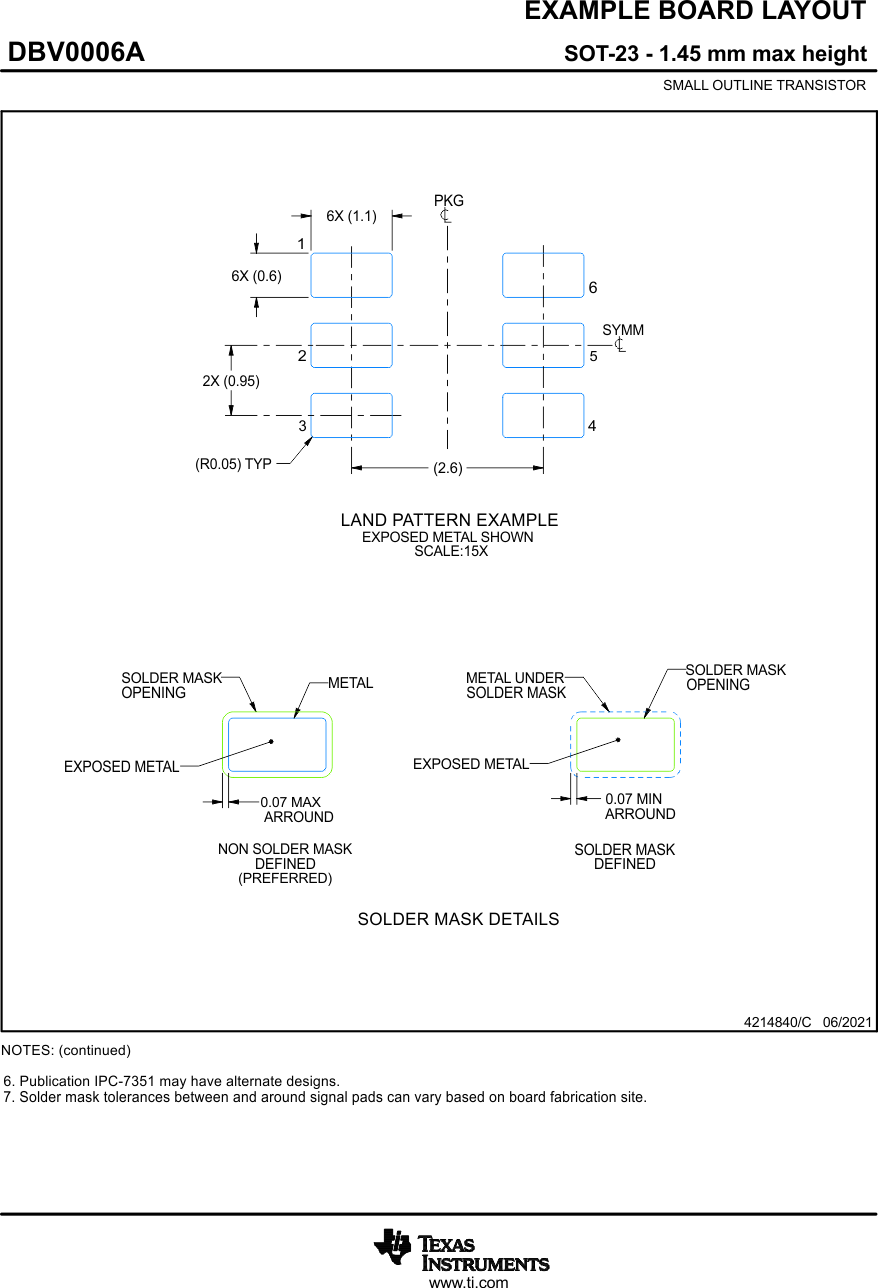 EXAMPLE BOARD LAYOUT

DBV0006A

SOT-23 - 1.45 mm max height

SMALL OUTLINE TRANSISTOR

PKG
℄

6X (1.1)

1

6X (0.6)

6

SYMM
℄

2

5

2X (0.95)

3

4

(R0.05) TYP

(2.6)

LAND PATTERN EXAMPLE
EXPOSED METAL SHOWN
SCALE:15X

SOLDER MASK OPENING

METAL

EXPOSED METAL

0.07 MAX ARROUND

NON SOLDER MASK DEFINED (PREFERRED)

METAL UNDER SOLDER MASK

SOLDER MASK OPENING

EXPOSED METAL

0.07 MIN ARROUND

SOLDER MASK DEFINED

SOLDER MASK DETAILS

4214840/C 06/2021

NOTES: (continued)

6. Publication IPC-7351 may have alternate designs.
7. Solder mask tolerances between and around signal pads can vary based on board fabrication site.

TEXAS INSTRUMENTS
www.ti.com