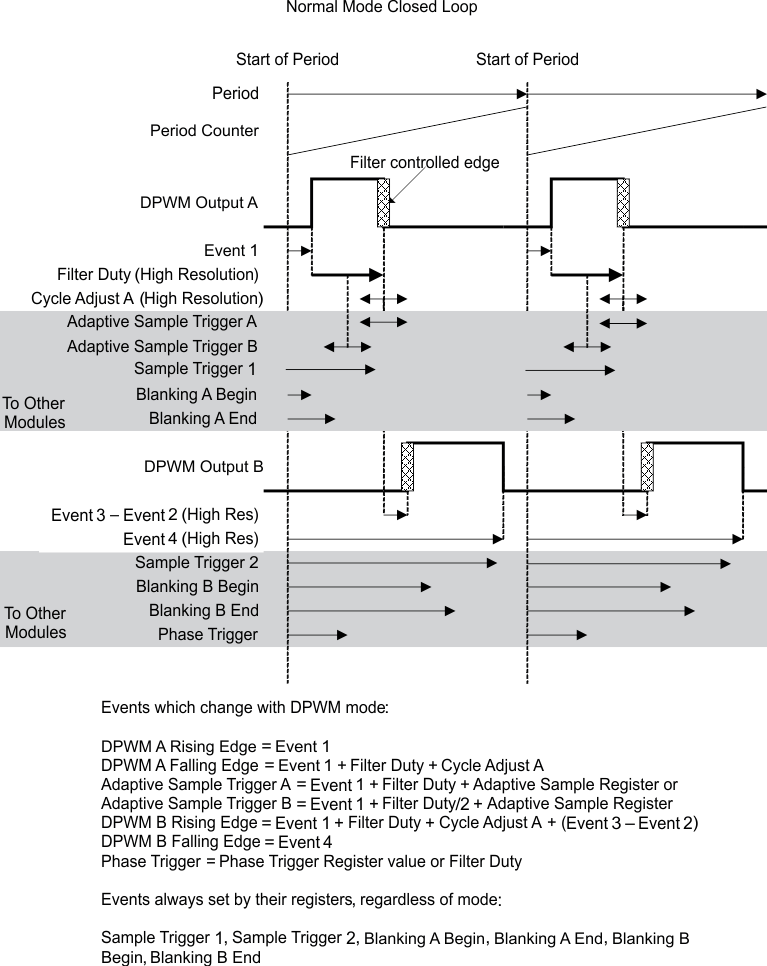 Normal Mode Closed Loop

Start of Period

Start of Period

Period

Period Counter

Filter controlled edge

DPWM Output A

Event 1

Filter Duty (High Resolution)

Cycle Adjust A (High Resolution)

Adaptive Sample Trigger A

Adaptive Sample Trigger B

Sample Trigger 1

To Other Modules

Blanking A Begin

Blanking A End

DPWM Output B

Event 3 – Event 2 (High Res)

Event 4 (High Res)

Sample Trigger 2

To Other Modules

Blanking B Begin

Blanking B End

Phase Trigger

Events which change with DPWM mode:

DPWM A Rising Edge = Event 1
DPWM A Falling Edge = Event 1 + Filter Duty + Cycle Adjust A
Adaptive Sample Trigger A = Event 1 + Filter Duty + Adaptive Sample Register or
Adaptive Sample Trigger B = Event 1 + Filter Duty/2 + Adaptive Sample Register
DPWM B Rising Edge = Event 1 + Filter Duty + Cycle Adjust A + (Event 3 – Event 2)
DPWM B Falling Edge = Event 4
Phase Trigger = Phase Trigger Register value or Filter Duty

Events always set by their registers, regardless of mode:

Sample Trigger 1, Sample Trigger 2, Blanking A Begin, Blanking A End, Blanking B Begin, Blanking B End