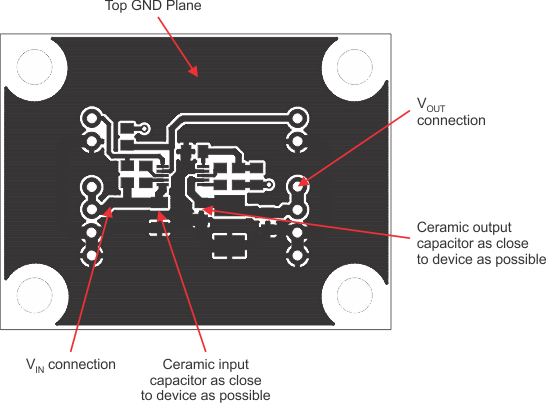 Top GND Plane

$V_{OUT}$ connection

Ceramic output capacitor as close to device as possible

$V_{IN}$ connection

Ceramic input capacitor as close to device as possible