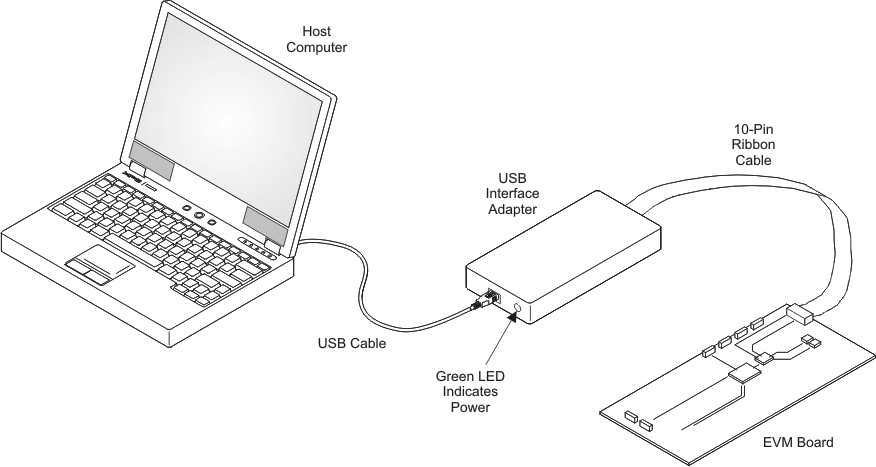 Host Computer

10-Pin Ribbon Cable

USB Interface Adapter

USB Cable

Green LED Indicates Power

EVM Board