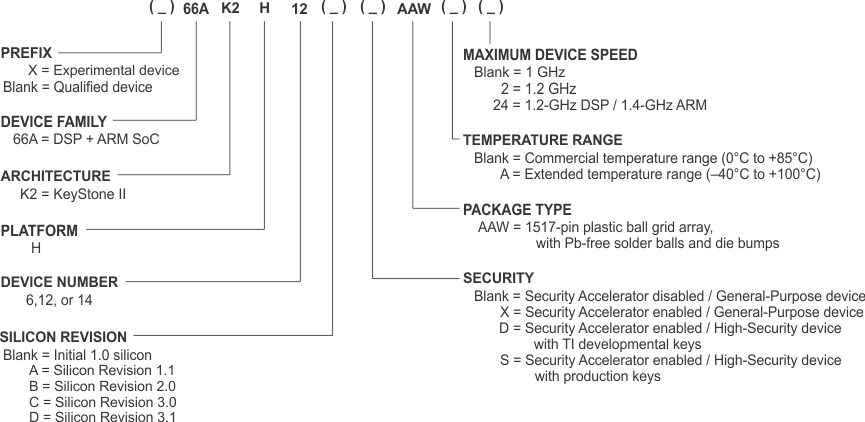 ( _ ) 66A K2 H 12 ( _ ) ( _ ) AAW ( _ ) ( _ )

PREFIX
X = Experimental device
Blank = Qualified device

DEVICE FAMILY
66A = DSP + ARM SoC

ARCHITECTURE
K2 = KeyStone II

PLATFORM
H

DEVICE NUMBER
6,12, or 14

SILICON REVISION
Blank = Initial 1.0 silicon
A = Silicon Revision 1.1
B = Silicon Revision 2.0
C = Silicon Revision 3.0
D = Silicon Revision 3.1

MAXIMUM DEVICE SPEED
Blank = 1 GHz
2 = 1.2 GHz
24 = 1.2-GHz DSP / 1.4-GHz ARM

TEMPERATURE RANGE
Blank = Commercial temperature range (0°C to +85°C)
A = Extended temperature range (–40°C to +100°C)

PACKAGE TYPE
AAW = 1517-pin plastic ball grid array, with Pb-free solder balls and die bumps

SECURITY
Blank = Security Accelerator disabled / General-Purpose device
X = Security Accelerator enabled / General-Purpose device
D = Security Accelerator enabled / High-Security device with TI developmental keys
S = Security Accelerator enabled / High-Security device with production keys