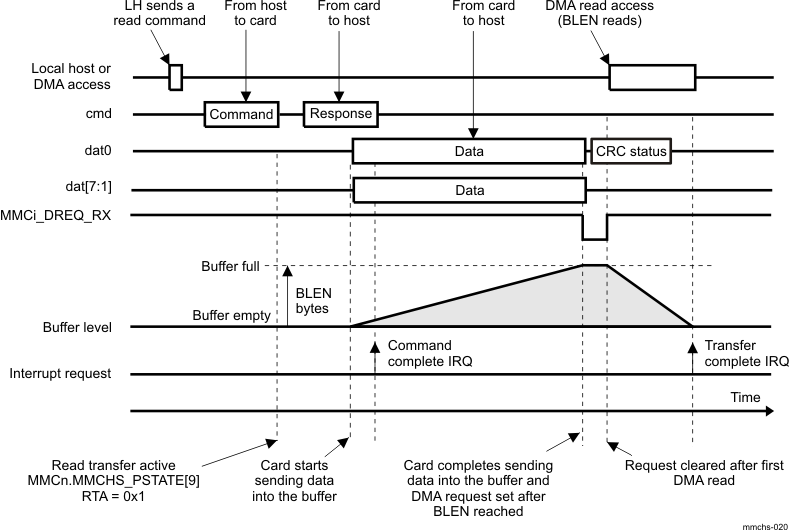 LH sends a read command

From host to card

From card to host

From card to host

DMA read access (BLEN reads)

Local host or DMA access

cmd

Command

Response

dat0

Data

CRC status

dat[7:1]

Data

MMCi_DREQ_RX

Buffer full

BLEN bytes

Buffer empty

Buffer level

Command complete IRQ

Transfer complete IRQ

Interrupt request

Time

Read transfer active MMCn.MMCHS_PSTATE[9] RTA = 0x1

Card starts sending data into the buffer

Card completes sending data into the buffer and DMA request set after BLEN reached

Request cleared after first DMA read

mmchs-020