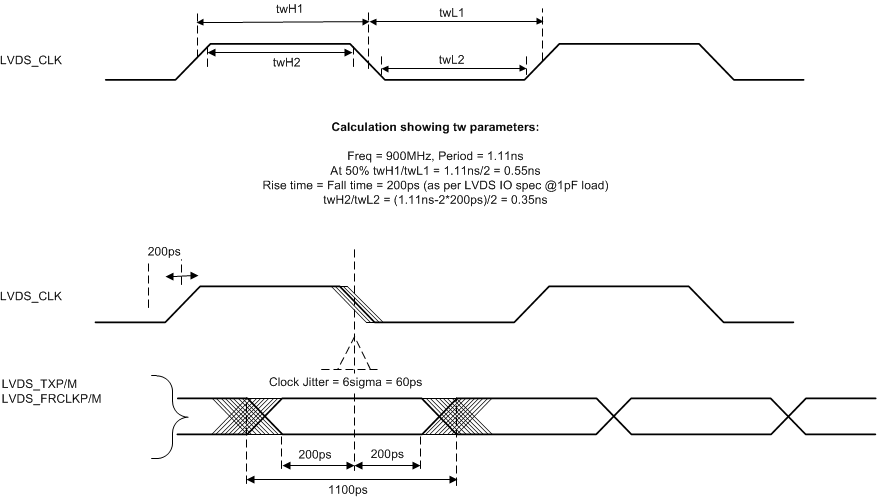 twH1

twL1

LVDS_CLK

twH2

twL2

Calculation showing tw parameters:

Freq = 900MHz, Period = 1.11ns
At 50% twH1/twL1 = 1.11ns/2 = 0.55ns
Rise time = Fall time = 200ps (as per LVDS IO spec @1pF load)
twH2/twL2 = (1.11ns-2*200ps)/2 = 0.35ns

200ps

LVDS_CLK

Clock Jitter = 6sigma = 60ps

LVDS_TXP/M
LVDS_FRCLKP/M

200ps

200ps

1100ps